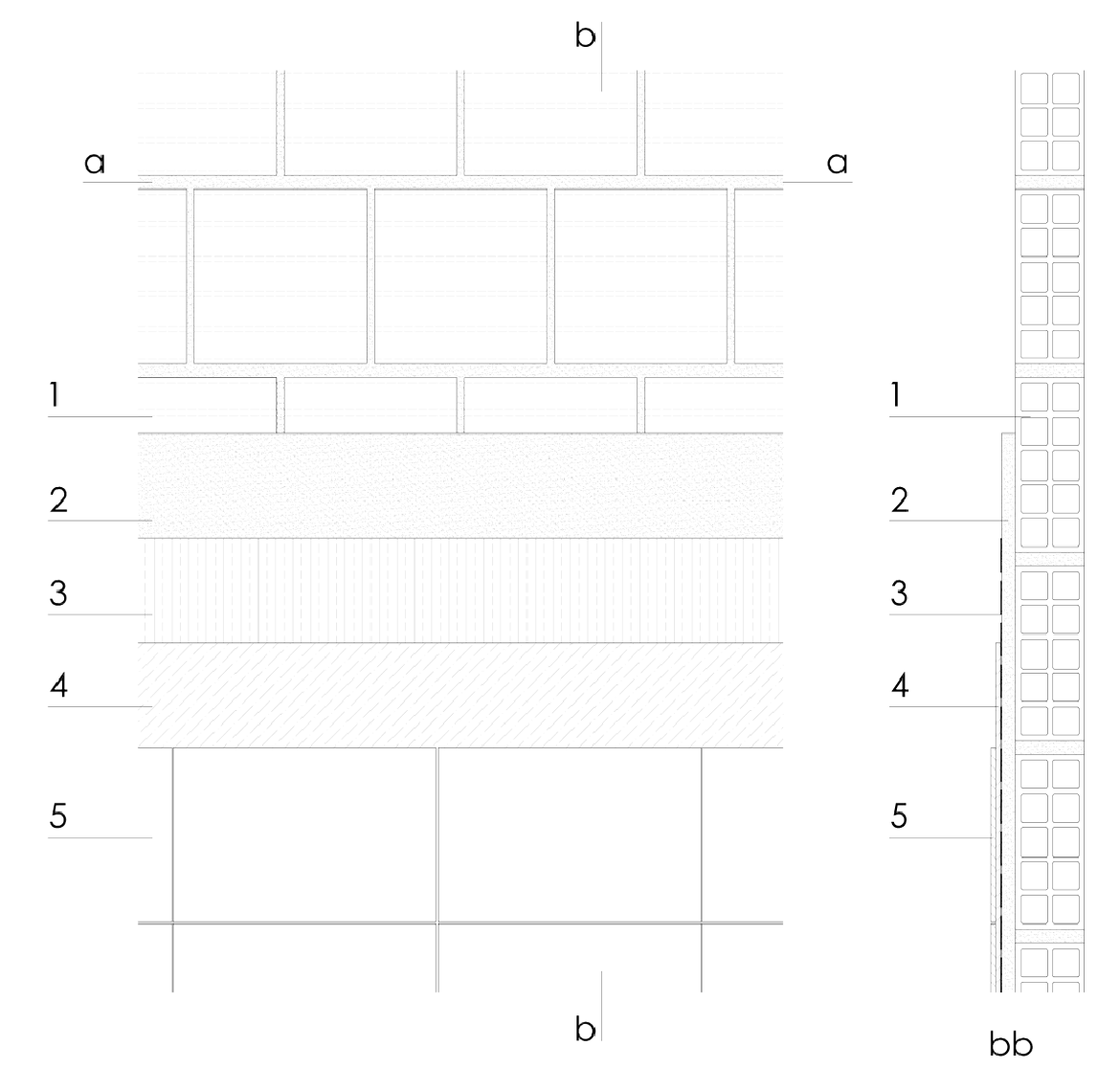 b

a

a

1

2

3

4

5

b

1

2

3

4

5

bb